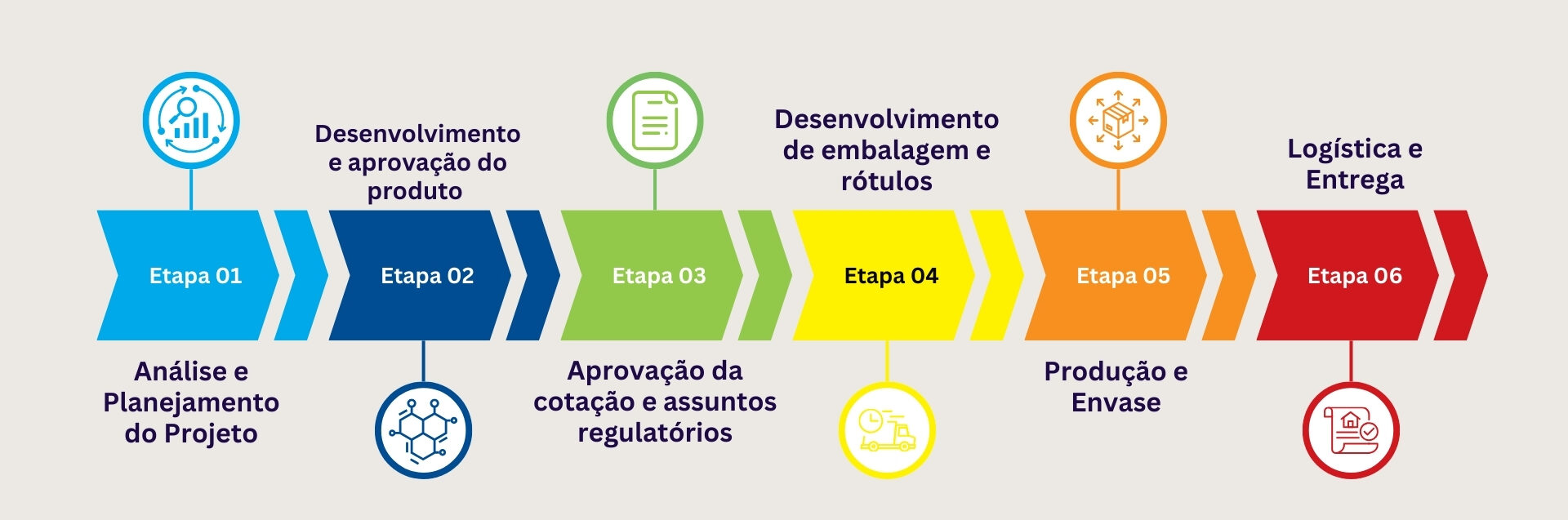 Etapa 01

Análise e Planejamento do Projeto

Desenvolvimento e aprovação do produto

Etapa 02

Etapa 03

Aprovação da cotação e assuntos regulatórios

Desenvolvimento de embalagem e rótulos

Etapa 04

Etapa 05

Produção e Envase

Logística e Entrega

Etapa 06